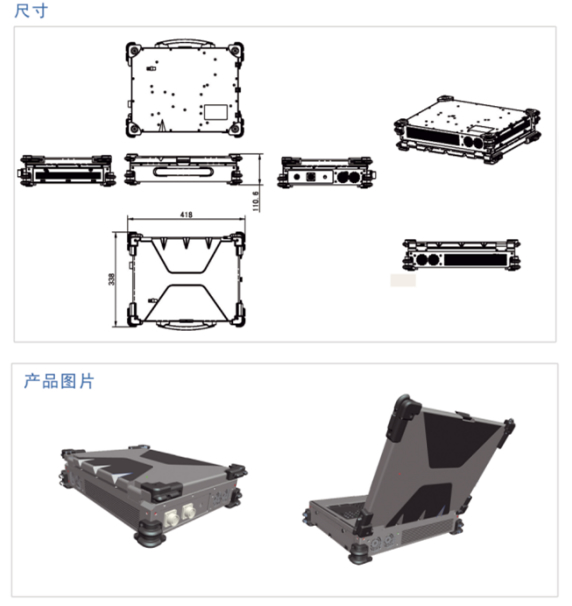 尺寸

110.6

418

338

产品图片